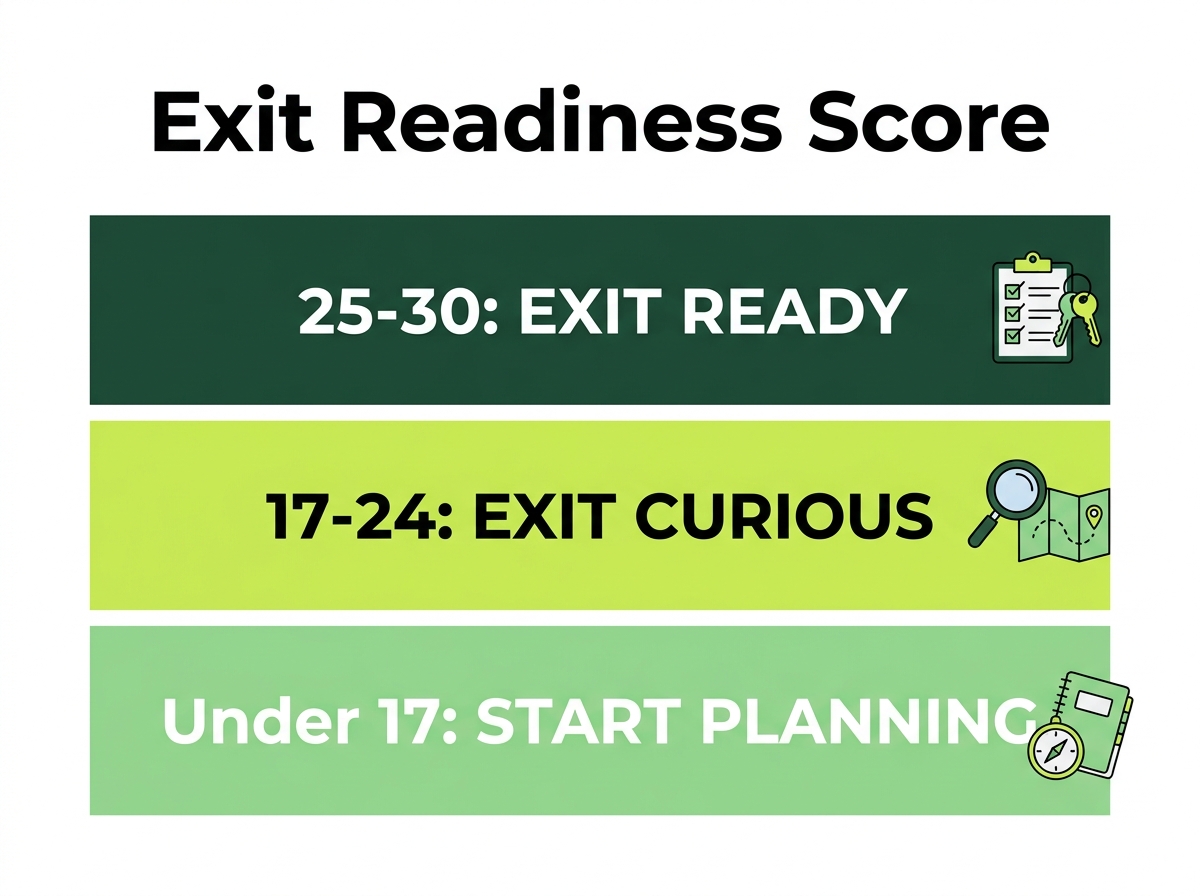 Exit Readiness Score

25-30: EXIT READY

17-24: EXIT CURIOUS

Under 17: START PLANNING